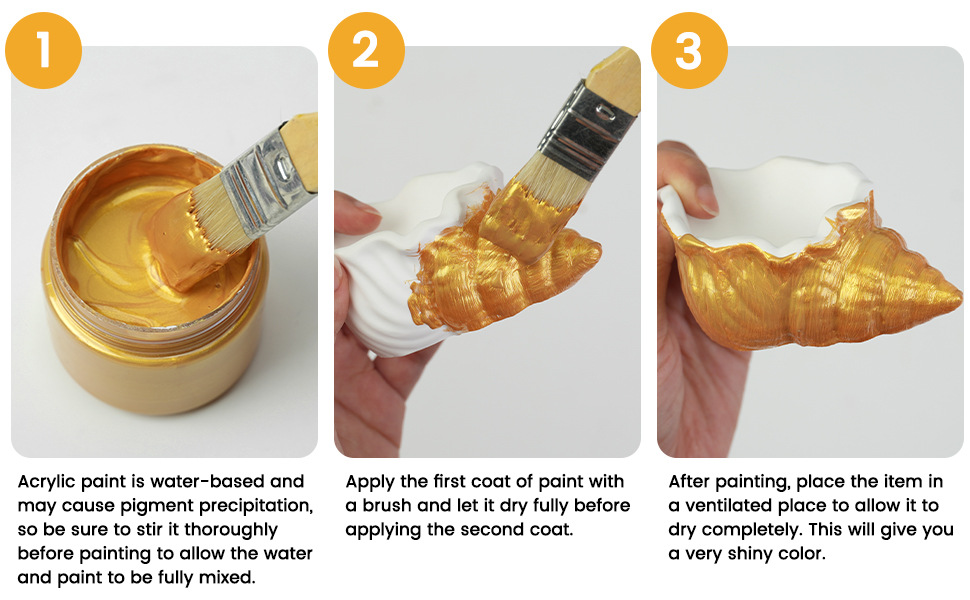 1

Acrylic paint is water-based and may cause pigment precipitation, so be sure to stir it thoroughly before painting to allow the water and paint to be fully mixed.

2

Apply the first coat of paint with a brush and let it dry fully before applying the second coat.

3

After painting, place the item in a ventilated place to allow it to dry completely. This will give you a very shiny color.