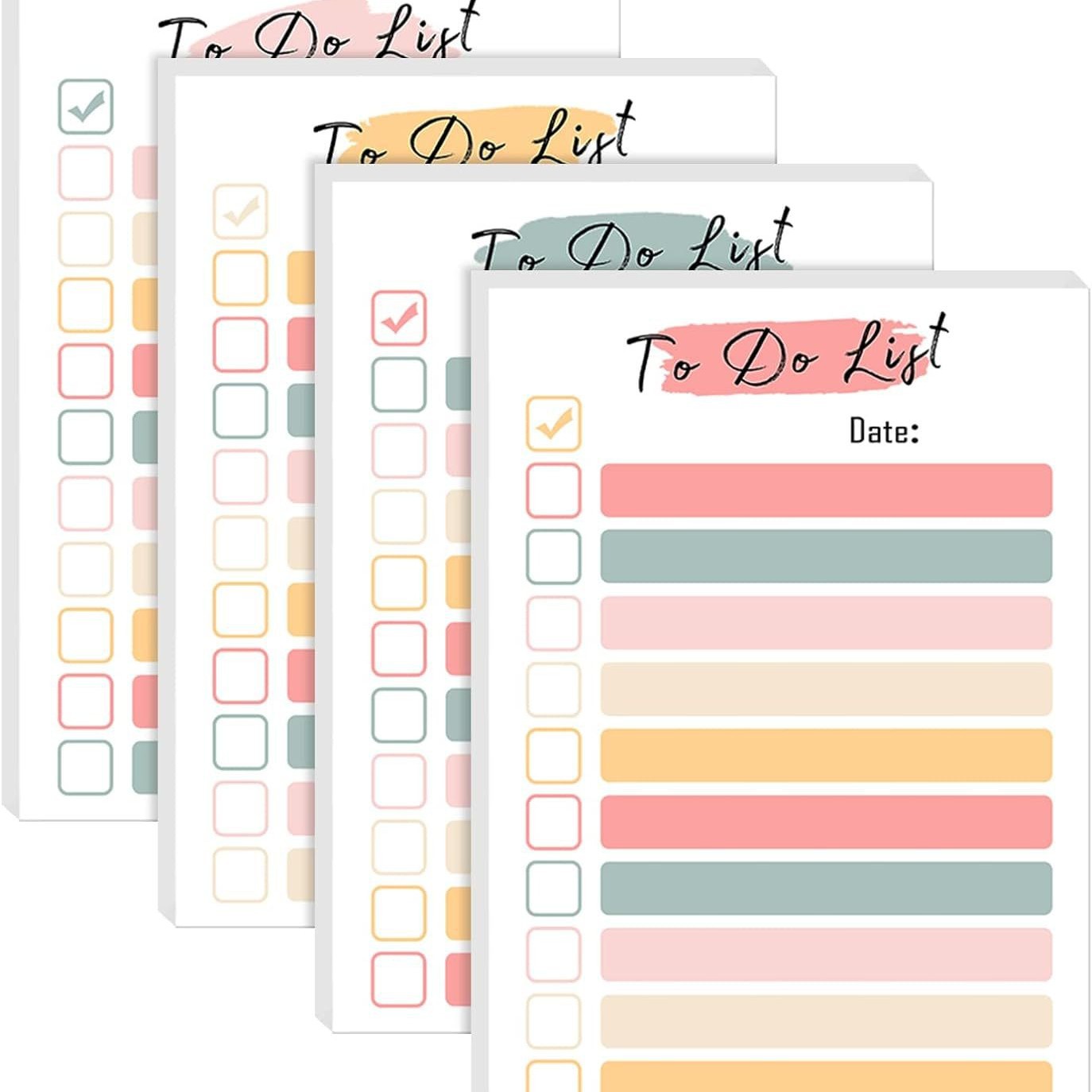 To Do List

To Do List

To Do List

To Do List

Date: