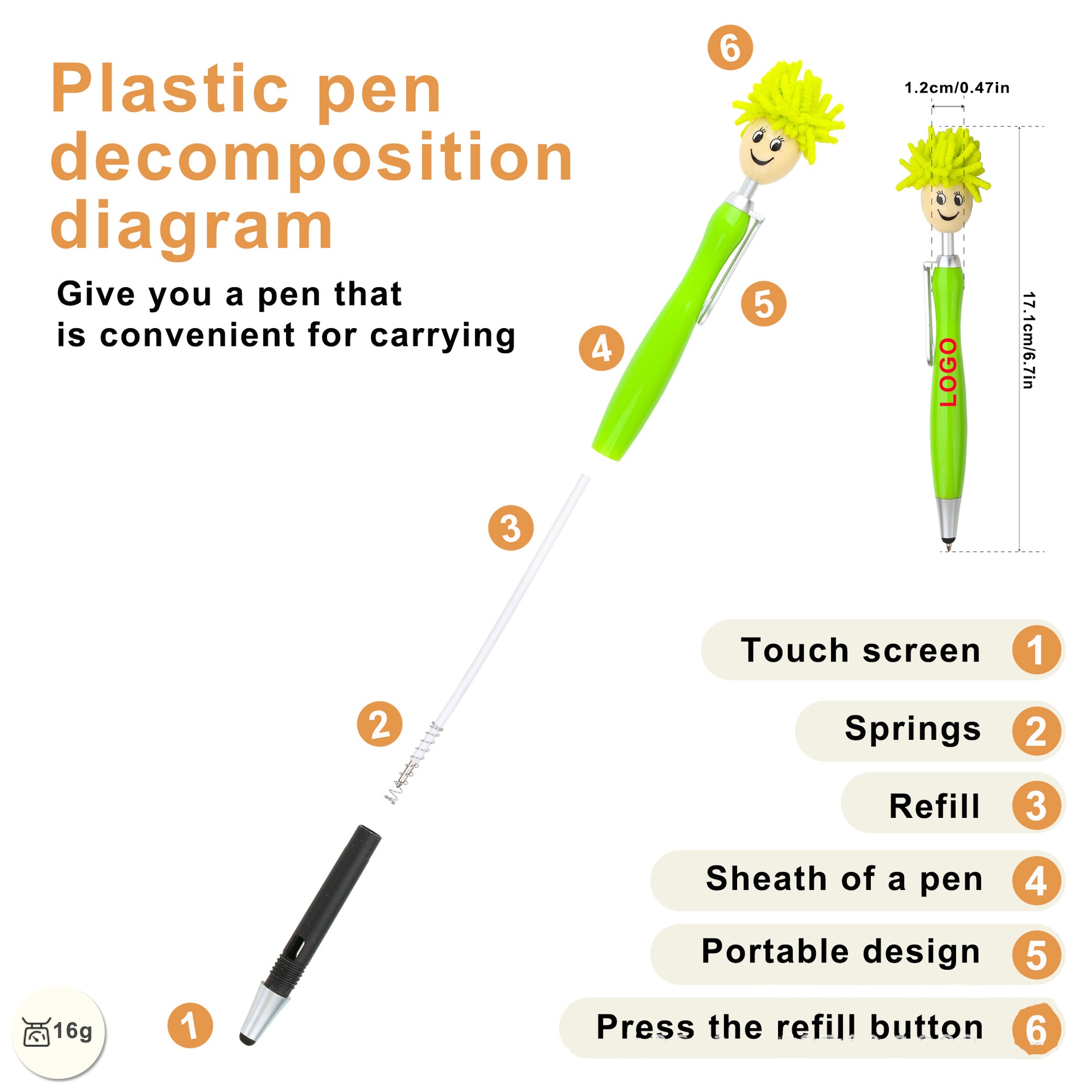 Plastic pen decomposition diagram

Give you a pen that is convenient for carrying

6

5

4

3

2

1

1.2cm/0.47in

17.1cm/6.7in

LOGO

Touch screen 1

Springs 2

Refill 3

Sheath of a pen 4

Portable design 5

Press the refill button 6

16g